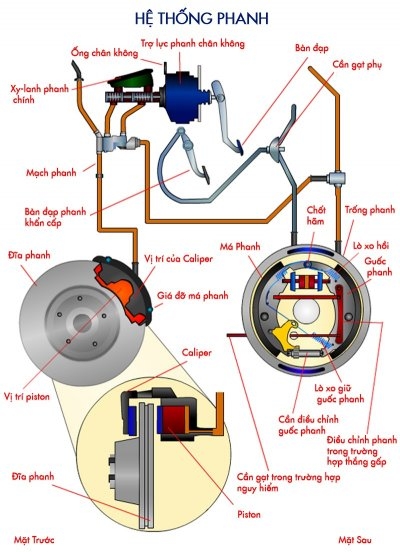 HỆ THỐNG PHANH

Ống chân không

Trợ lực phanh chân không

Bàn đạp

Cần gạt phụ

Xy-lanh phanh chính

Mạch phanh

Bàn đạp phanh khẩn cấp

Chốt hãm

Trống phanh

Má Phanh

Lò xo hồi

Guốc phanh

Đĩa phanh

Vị trí của Caliper

Giá đỡ má phanh

Caliper

Vị trí piston

Lò xo giữ guốc phanh

Cần điều chỉnh guốc phanh

Điều chỉnh phanh trong trường hợp thắng gấp

Cần gạt trong trường hợp nguy hiểm

Đĩa phanh

Piston

Mặt Trước

Mặt Sau