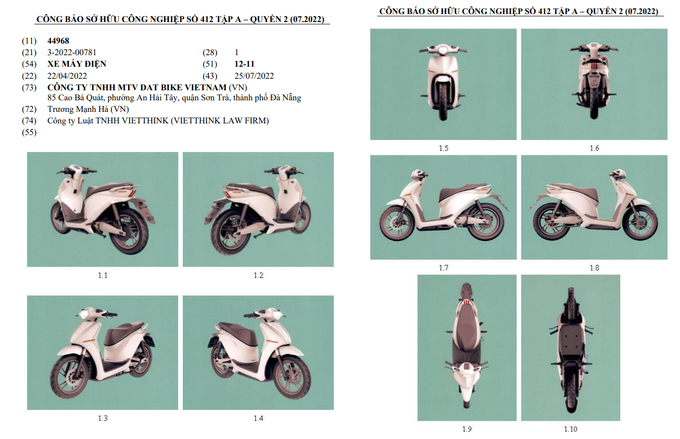 CÔNG BÁO SỞ HỮU CÔNG NGHIỆP SỐ 412 TẬP A – QUYỂN 2 (07.2022)

(11) 44968
(21) 3-2022-00781 (28) 1
(54) XE MÁY ĐIỆN (51) 12-11
(22) 22/04/2022 (43) 25/07/2022
(73) CÔNG TY TNHH MTV DAT BIKE VIETNAM (VN)
85 Cao Bá Quát, phường An Hải Tây, quận Sơn Trà, thành phố Đà Nẵng
(72) Trương Mạnh Hà (VN)
(74) Công ty Luật TNHH VIETTHINK (VIETTHINK LAW FIRM)
(55)

1.1

1.2

1.3

1.4

CÔNG BÁO SỞ HỮU CÔNG NGHIỆP SỐ 412 TẬP A – QUYỂN 2 (07.2022)

1.5

1.6

1.7

1.8

1.9

1.10